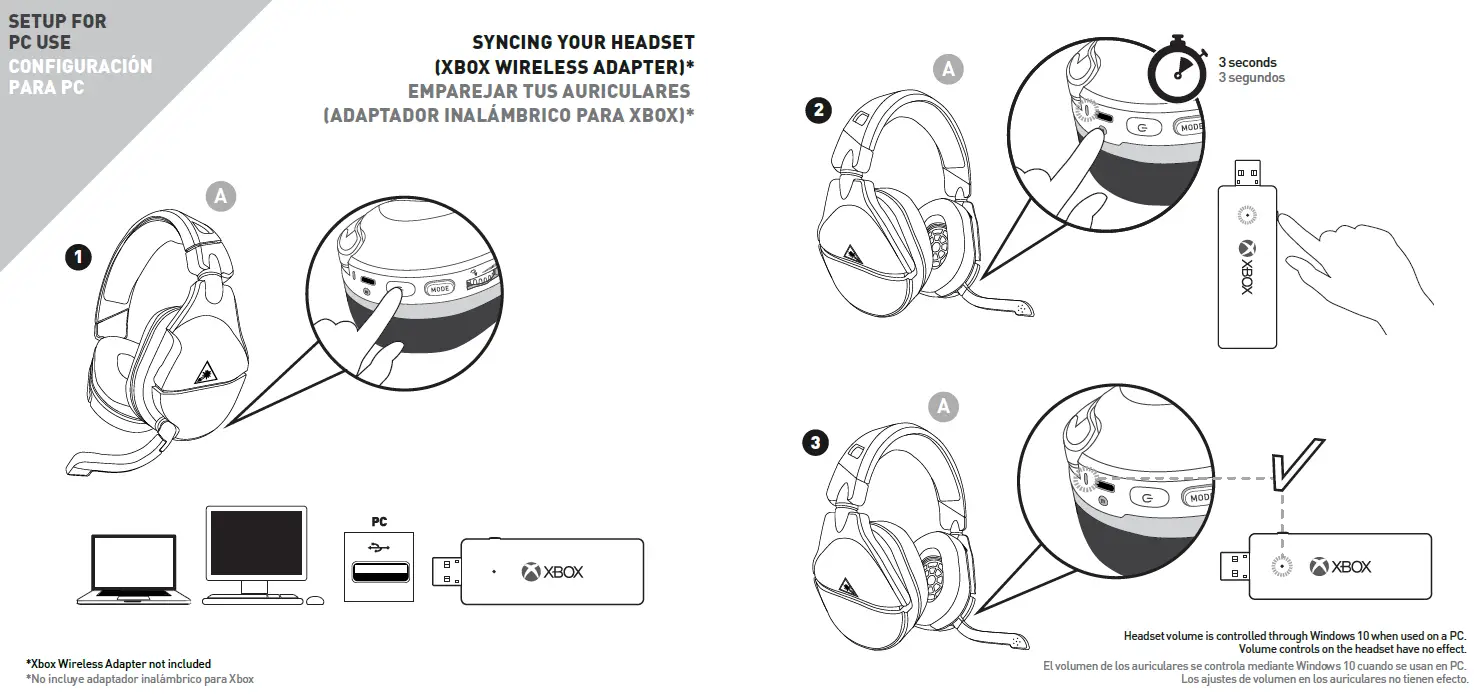 SETUP FOR PC USE
CONFIGURACIÓN PARA PC

SYNCING YOUR HEADSET (XBOX WIRELESS ADAPTER)*
EMPAREJAR TUS AURICULARES (ADAPTADOR INALÁMBRICO PARA XBOX)*

A

1

MODE

PC

XBOX

*Xbox Wireless Adapter not included
*No incluye adaptador inalámbrico para Xbox

A

2

3 seconds
3 segundos

MODE

XBOX

A

3

MOD

XBOX

Headset volume is controlled through Windows 10 when used on a PC. Volume controls on the headset have no effect.
El volumen de los auriculares se controla mediante Windows 10 cuando se usan en PC. Los ajustes de volumen en los auriculares no tienen efecto.