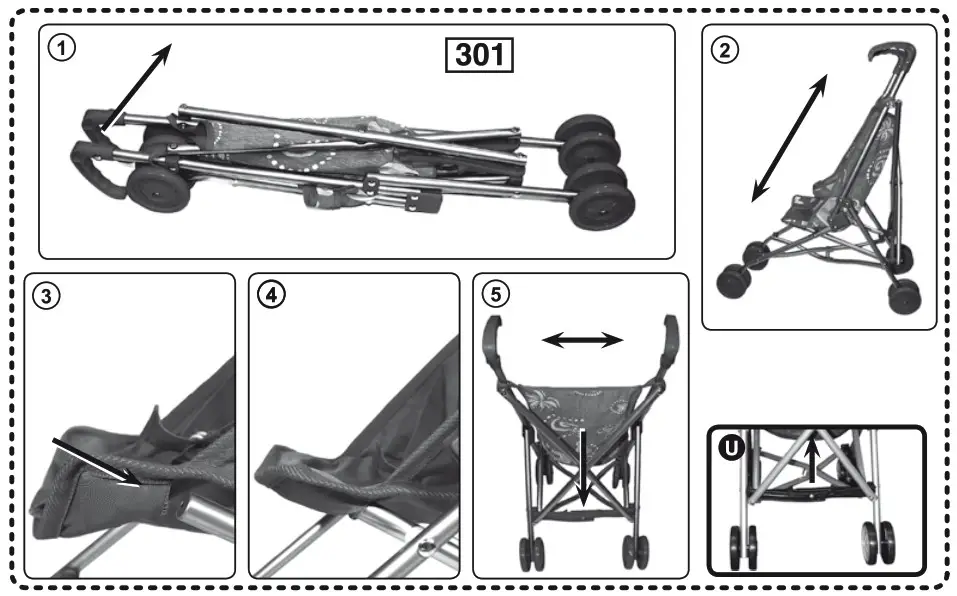 1
301
2
3
4
5
U