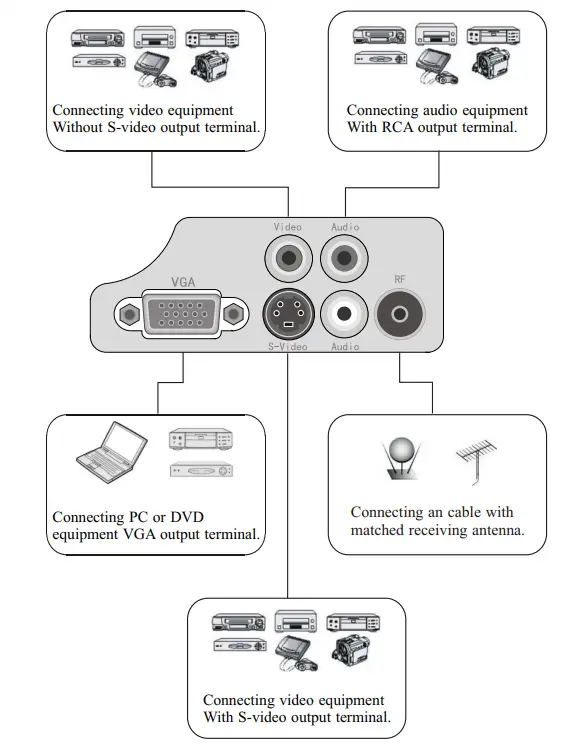 Connecting video equipment
Without S-video output terminal.

Connecting audio equipment
With RCA output terminal.

Video

Audio

VGA

RF

S-Video

Audio

Connecting PC or DVD
equipment VGA output terminal.

Connecting an cable with
matched receiving antenna.

Connecting video equipment
With S-video output terminal.