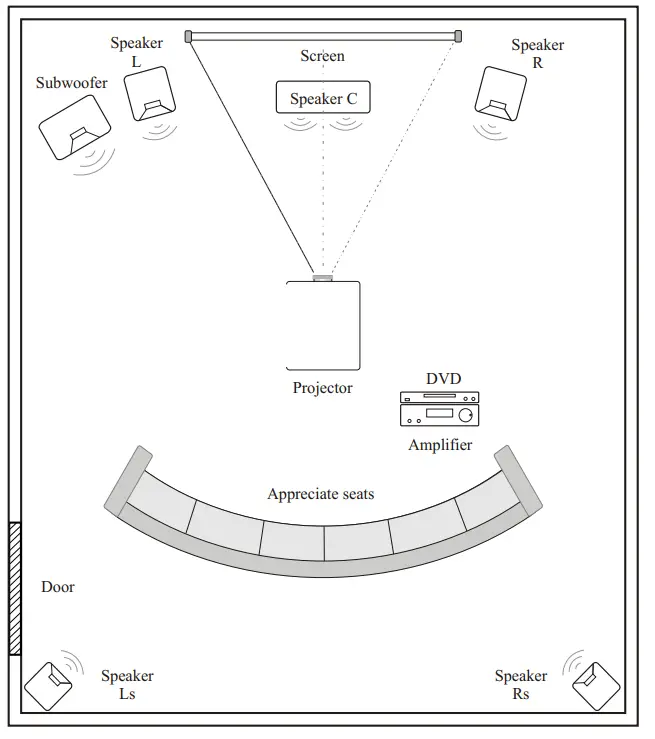 Speaker L

Subwoofer

Screen

Speaker C

Speaker R

Projector

DVD

Amplifier

Appreciate seats

Door

Speaker Ls

Speaker Rs