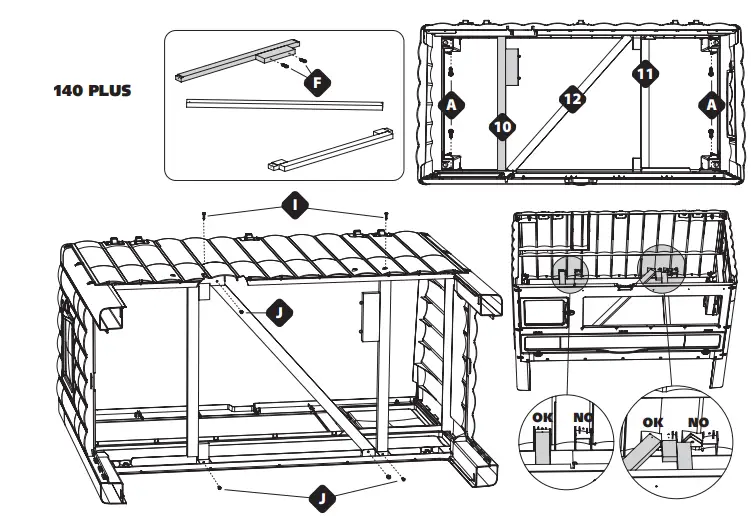 140 PLUS

F

A

10

12

11

A

I

J

J

OK NO

OK NO