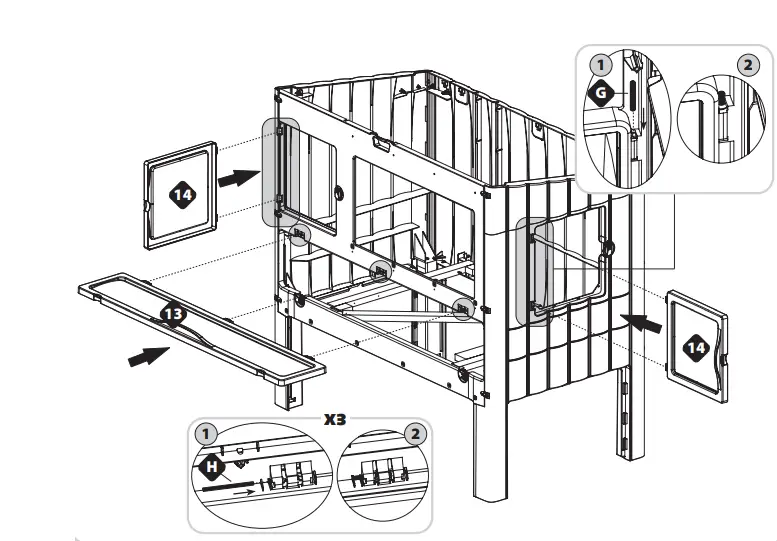 1
G
2
14
13
14
X3
1
H
2