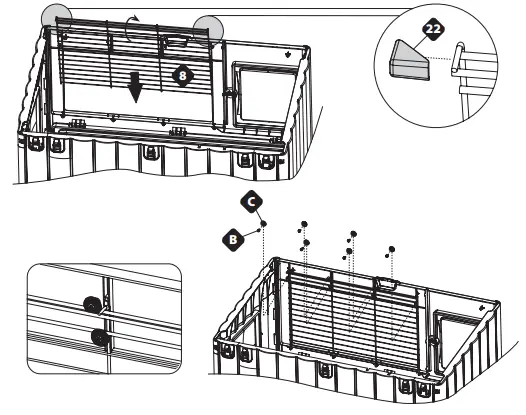 22

8

C

B