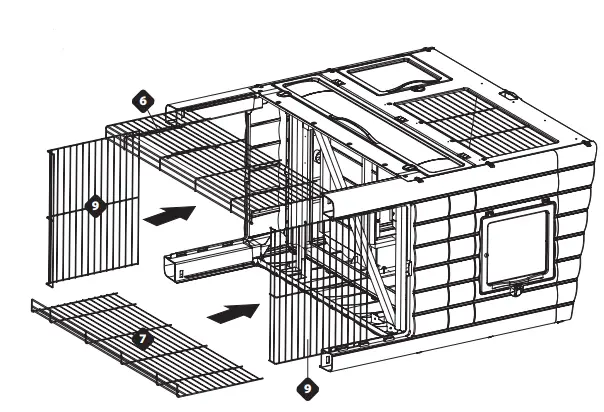 6
9
7
9