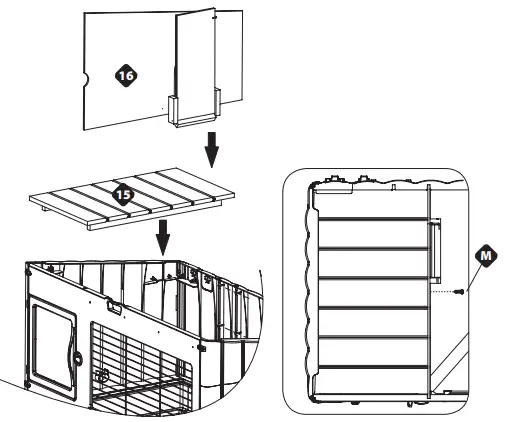 16
15
M