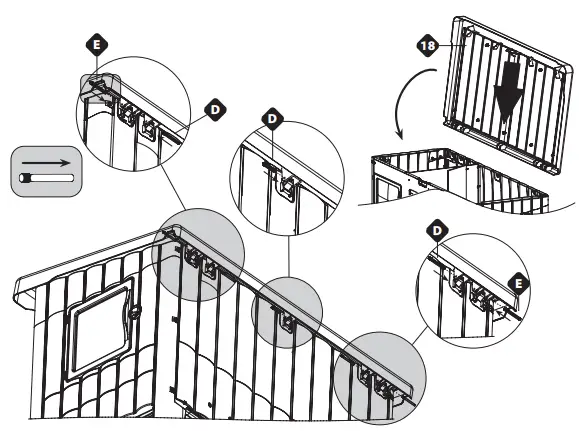 E
D
D
18
D
E