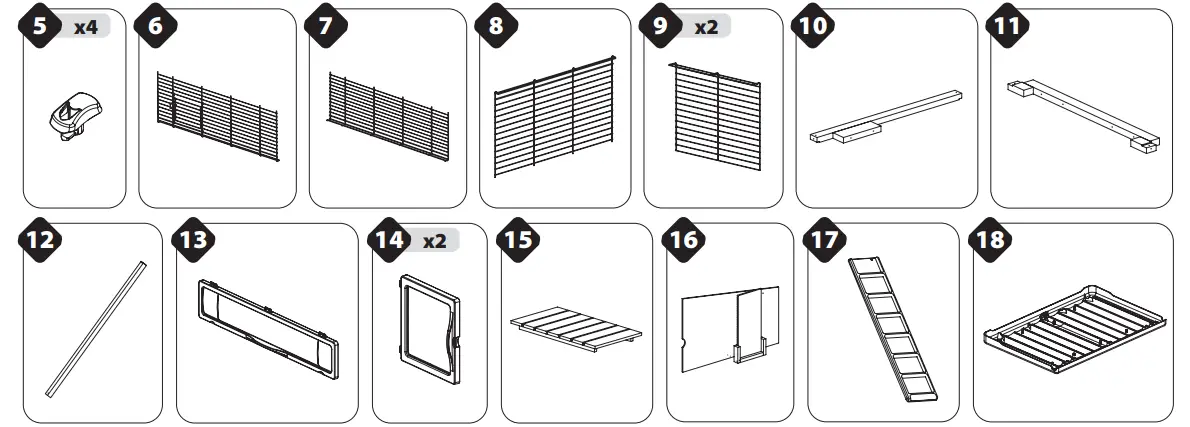 5 x4
6
7
8
9 x2
10
11
12
13
14 x2
15
16
17
18