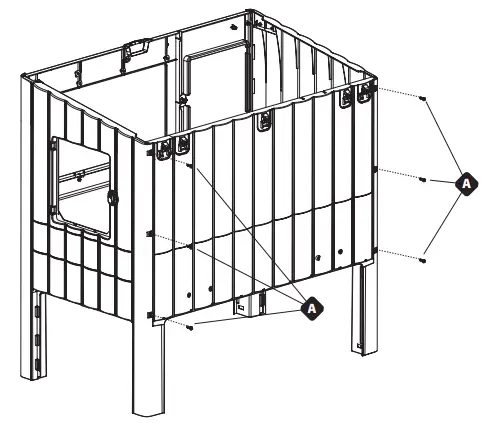 A

A