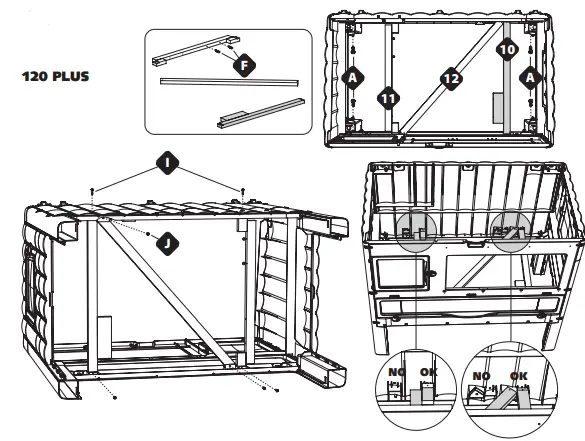 120 PLUS

F

A
11
12
10
A

I

J

NO OK

NO OK