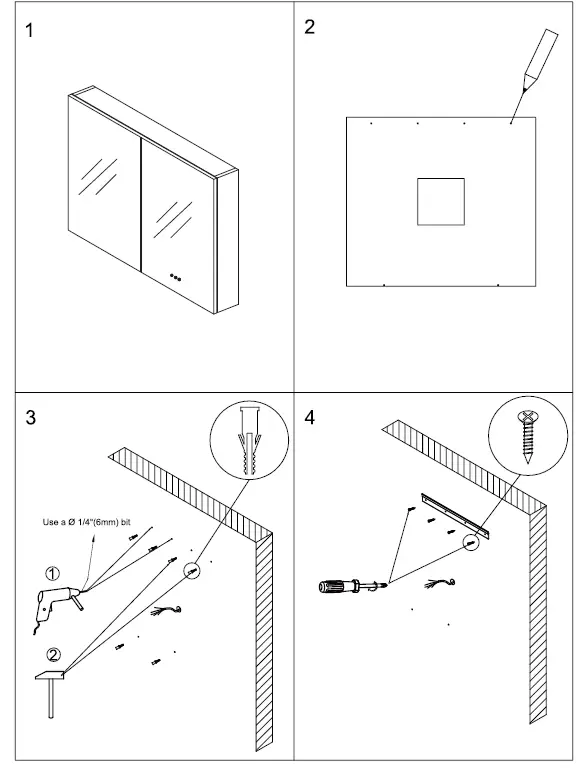 1

2

3

Use a Ø 1/4"(6mm) bit

①

②

4