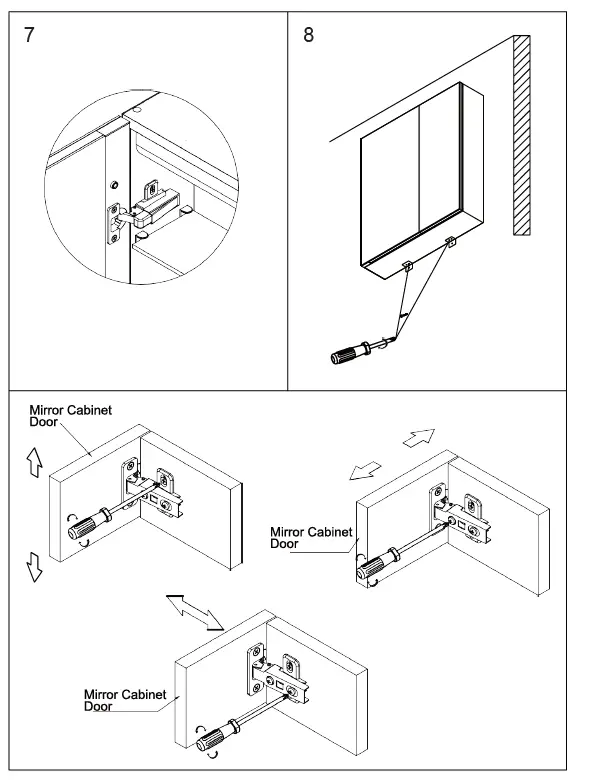 7

8

Mirror Cabinet Door

Mirror Cabinet Door

Mirror Cabinet Door