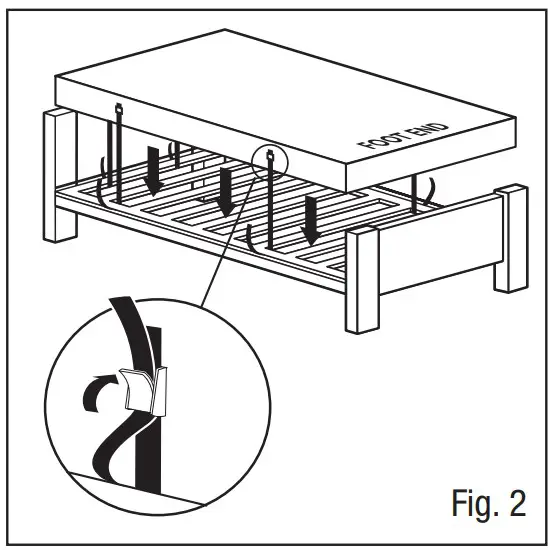 FOOT END

Fig. 2