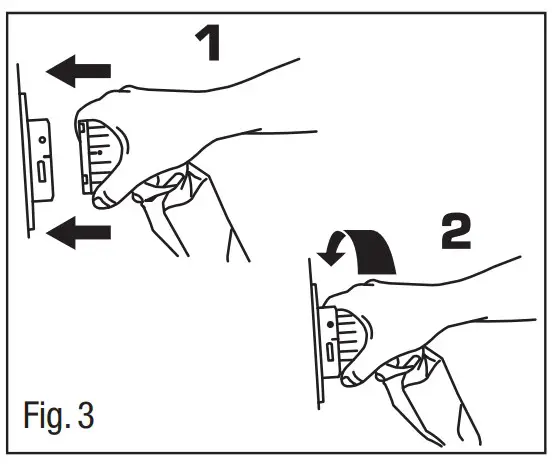 1

2

Fig. 3