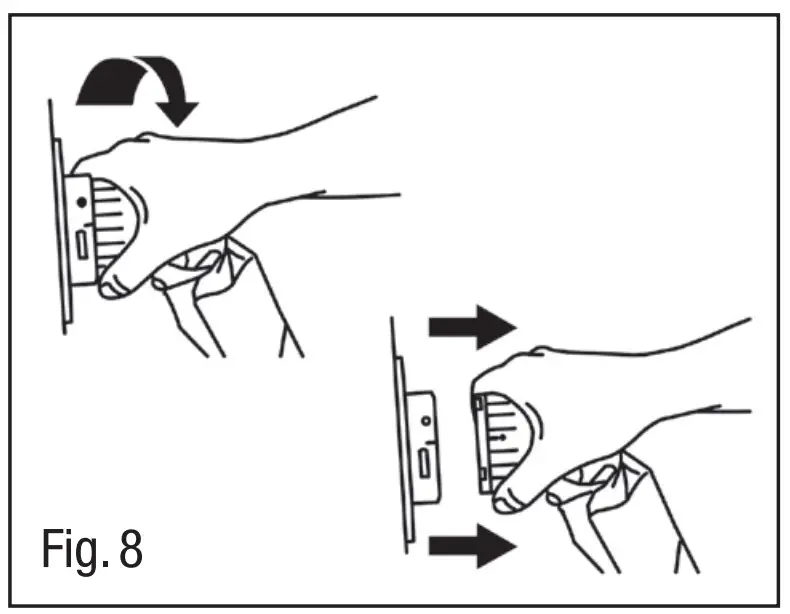 Fig. 8