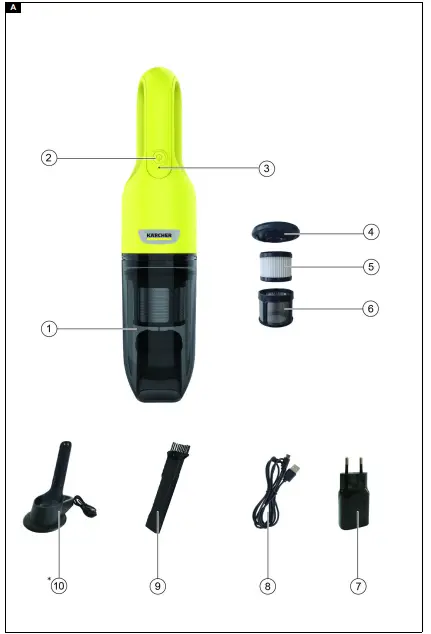 A

2

3

KÄRCHER

4

5

6

1

*10

9

8

7