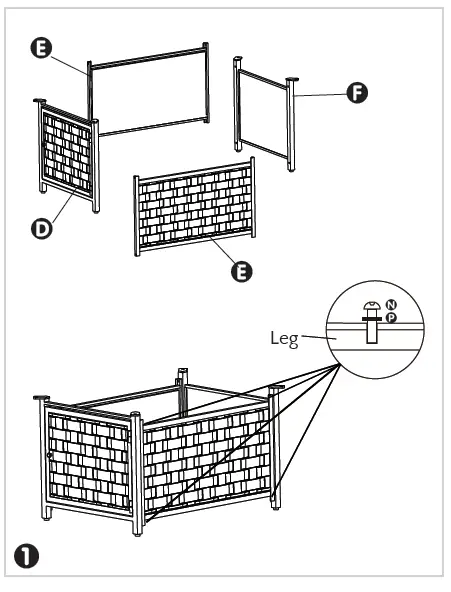 E
F
D
E
N
P
Leg
1