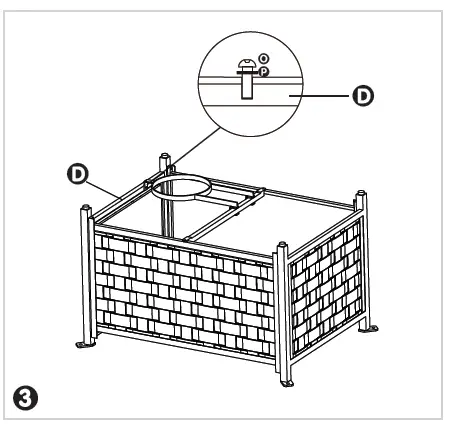 O
P
D
D
3