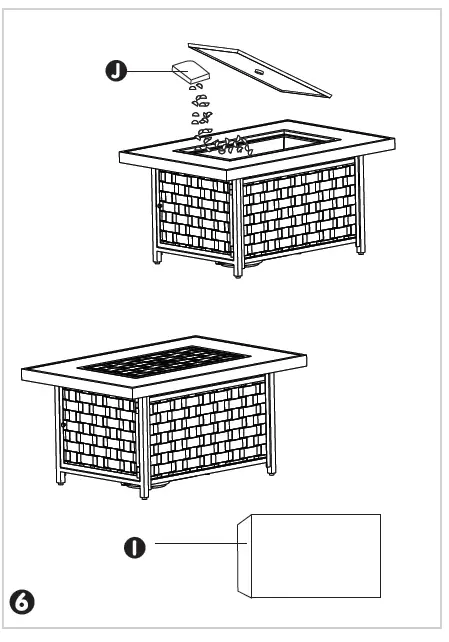 J

I

6