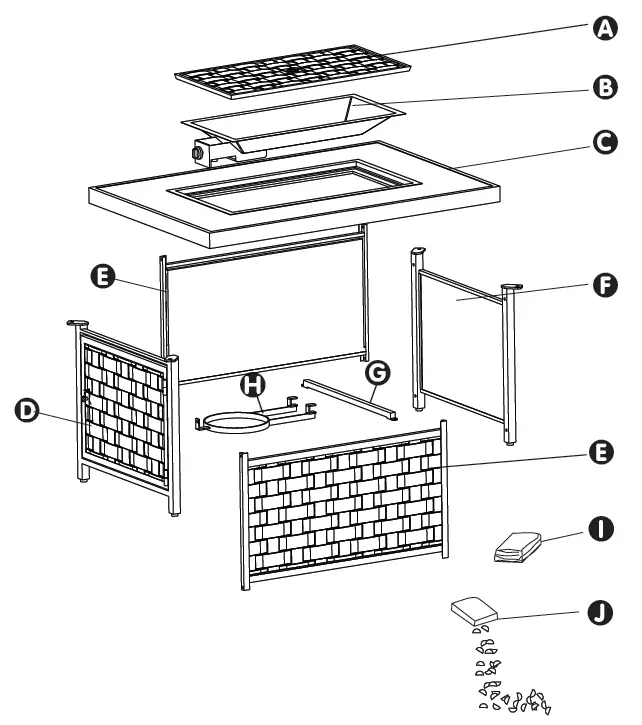 A
B
C
E
F
D
H
G
E
I
J