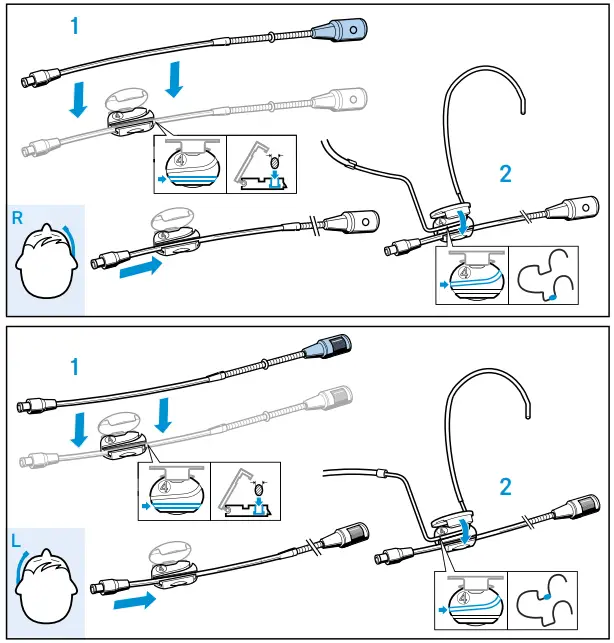 1

4

R

2

4

1

4

L

2

4