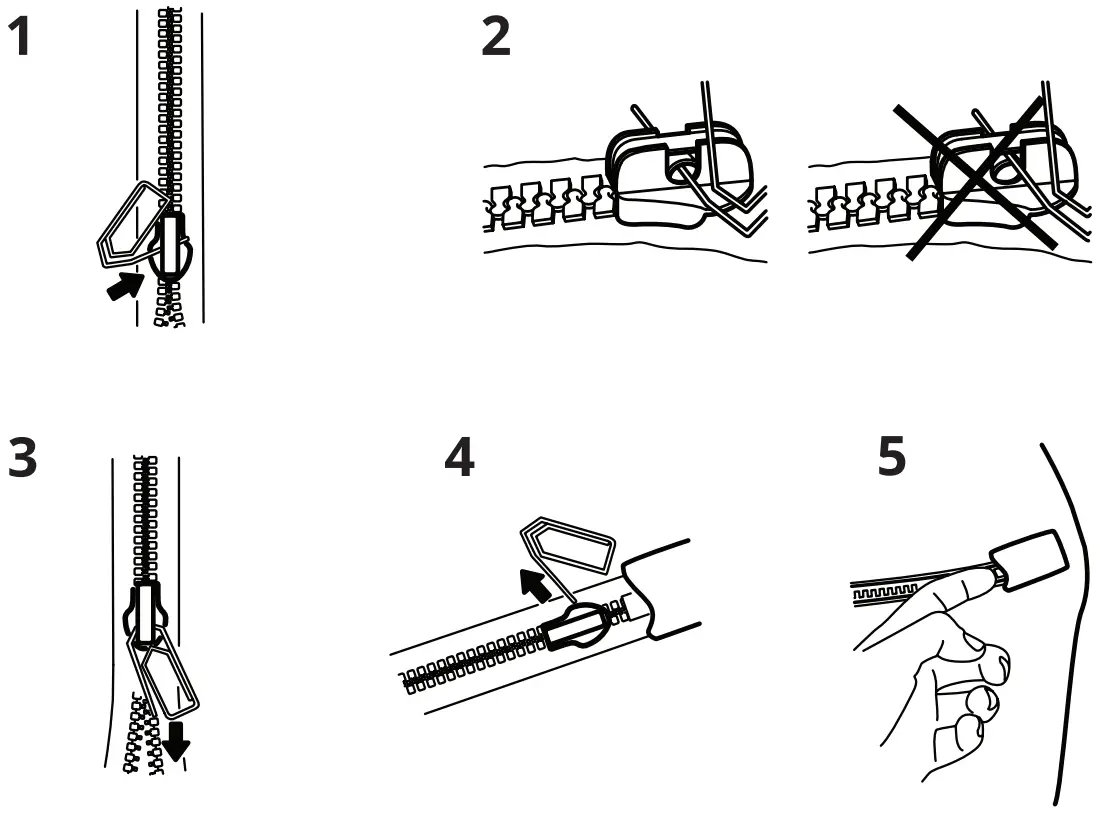 1

2

3

4

5