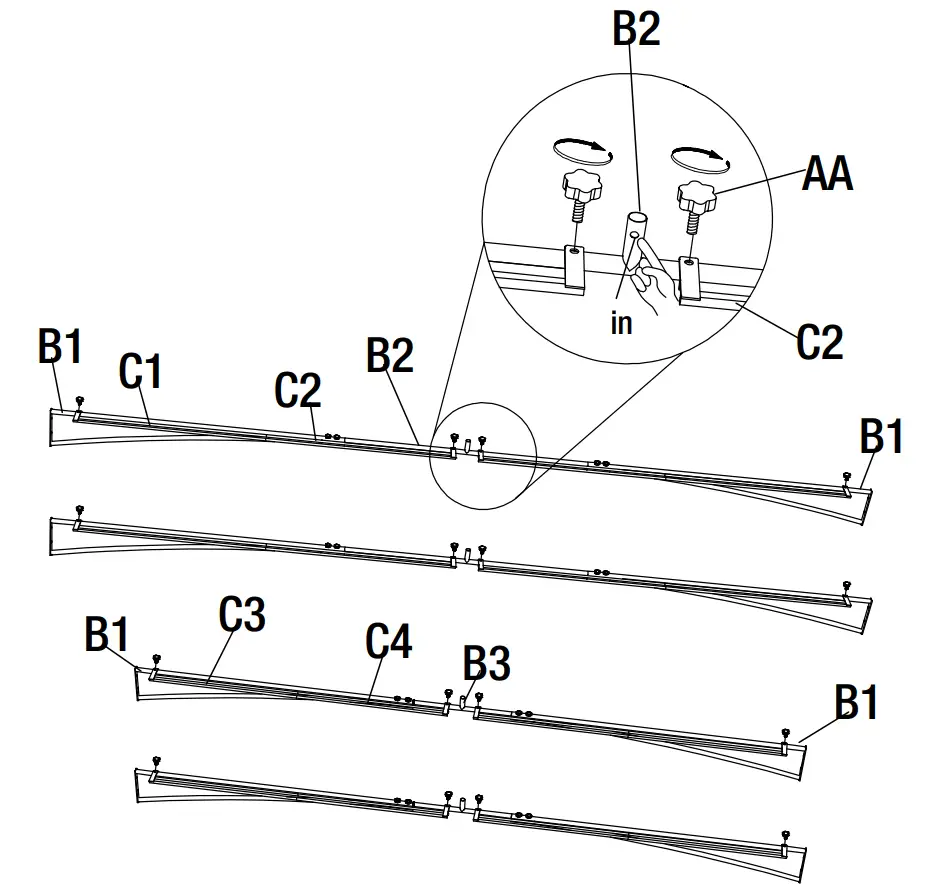 B2
AA
in
C2
B1
C1
C2
B2
B1
B1
C3
C4
B3
B1