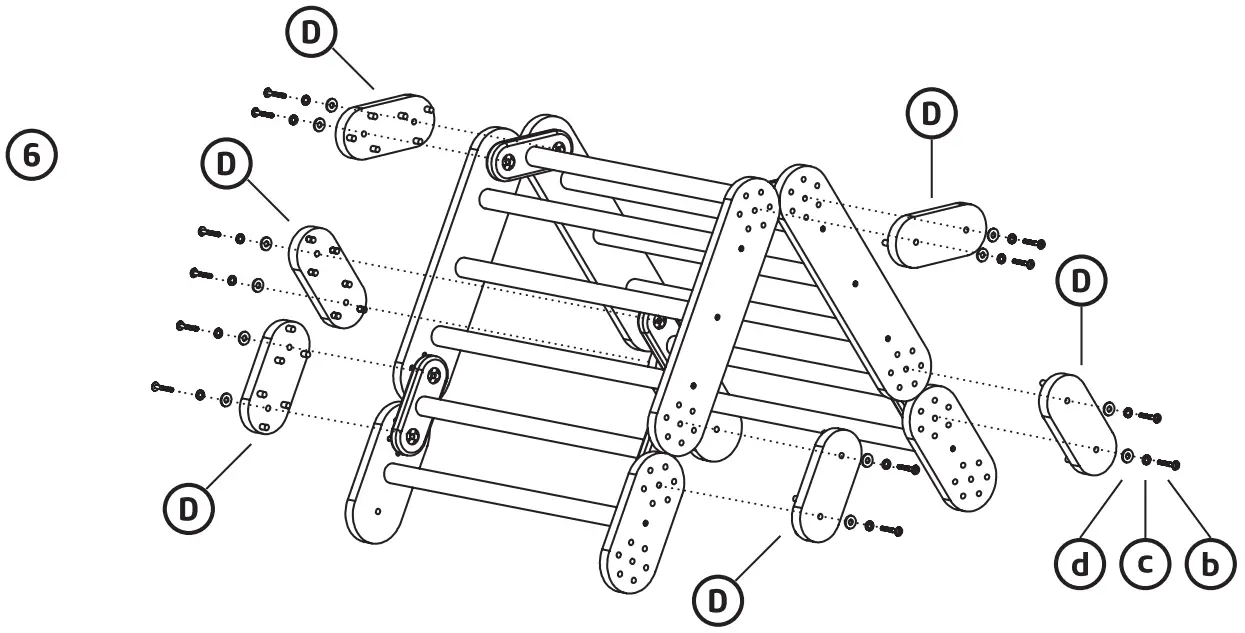 6

D

D

D

D

D

D

d c b