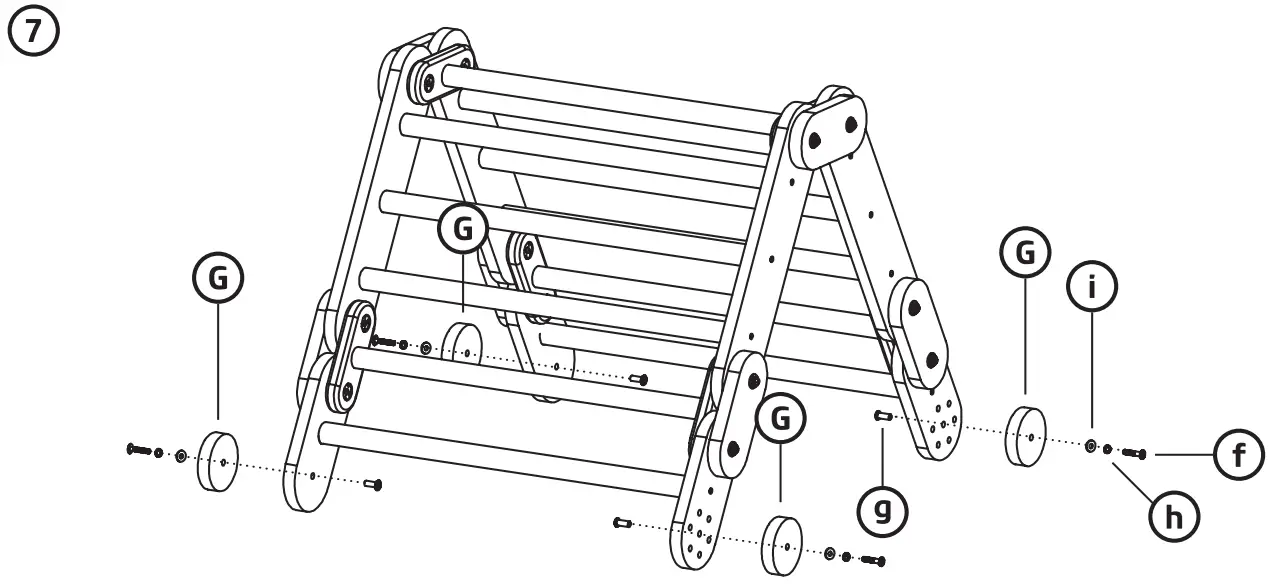 7

G

G

G

G

i

f

g

h