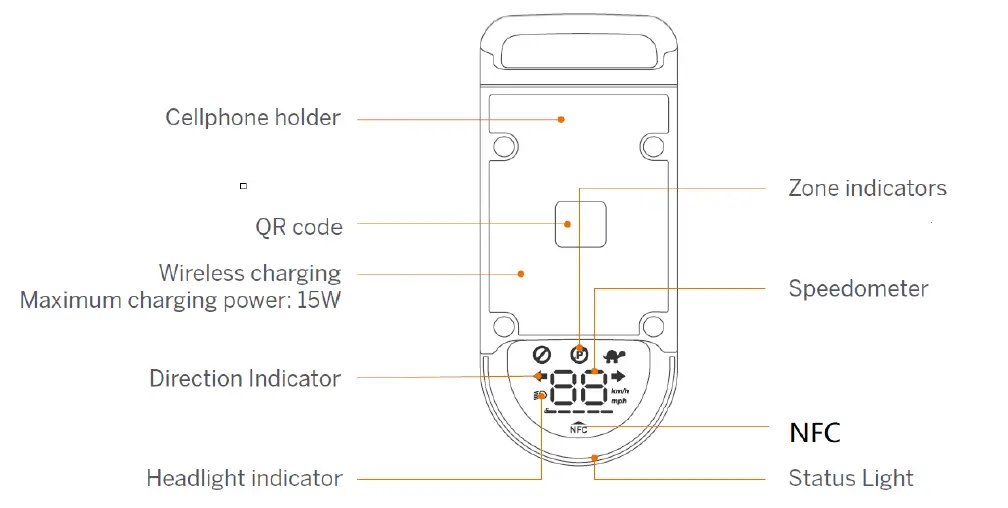 Cellphone holder

QR code

Wireless charging
Maximum charging power: 15W

Direction Indicator

Headlight indicator

Zone indicators

Speedometer

NFC

Status Light

P

88

km/h
mph

NFC