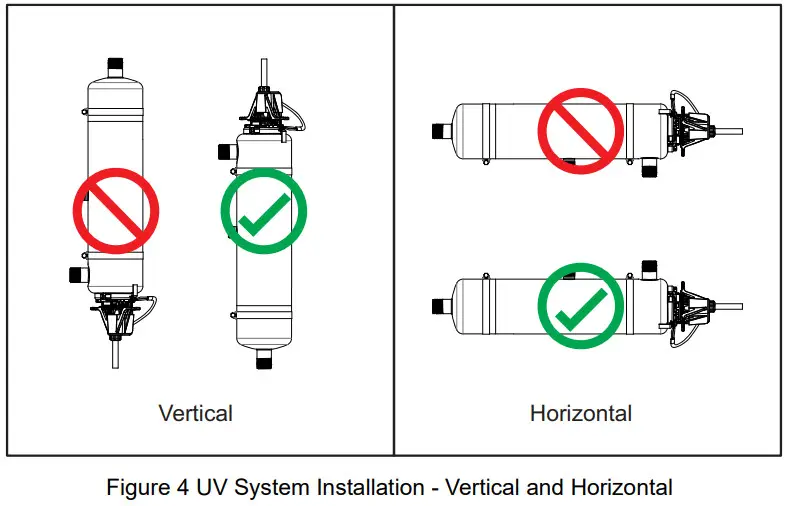 Vertical

Horizontal

Figure 4 UV System Installation - Vertical and Horizontal