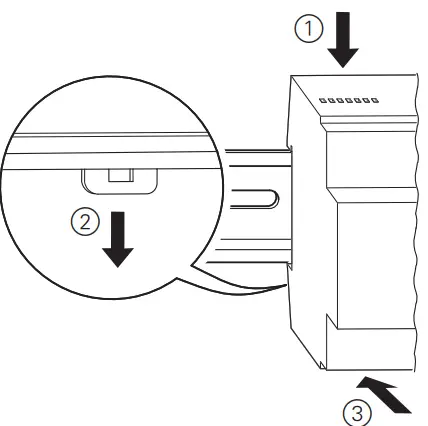 ①
②
③