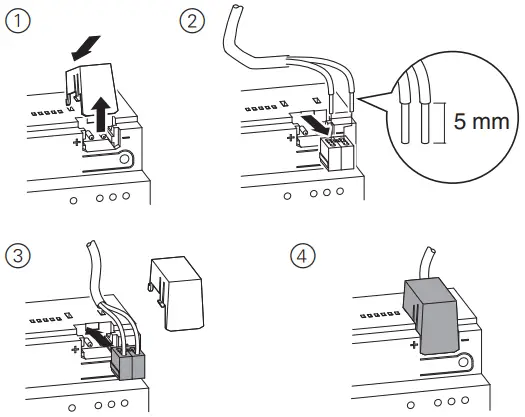 1

+ −

2

+

5 mm

3

+

4

+ −