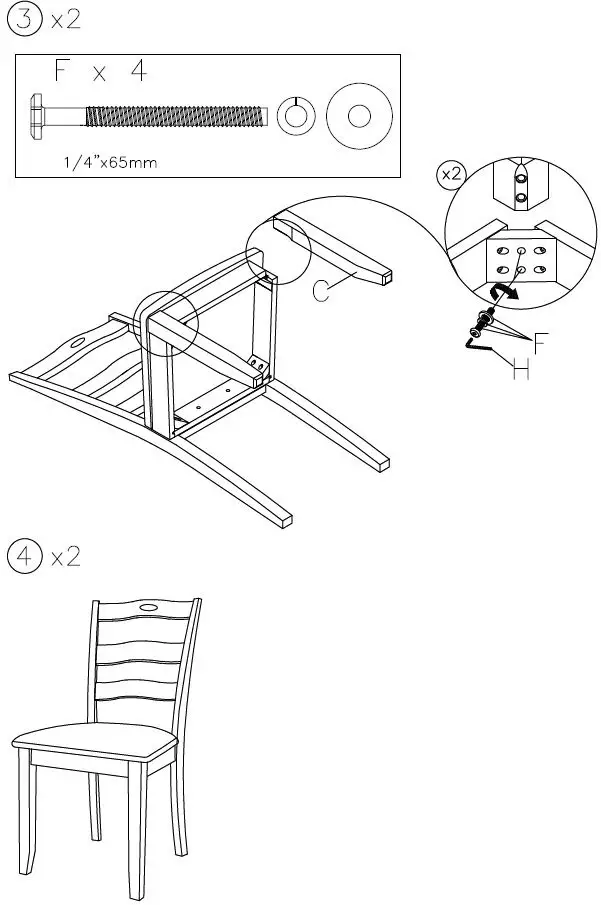 3 x2

F x 4

1/4"x65mm

x2

C

F

H

4 x2