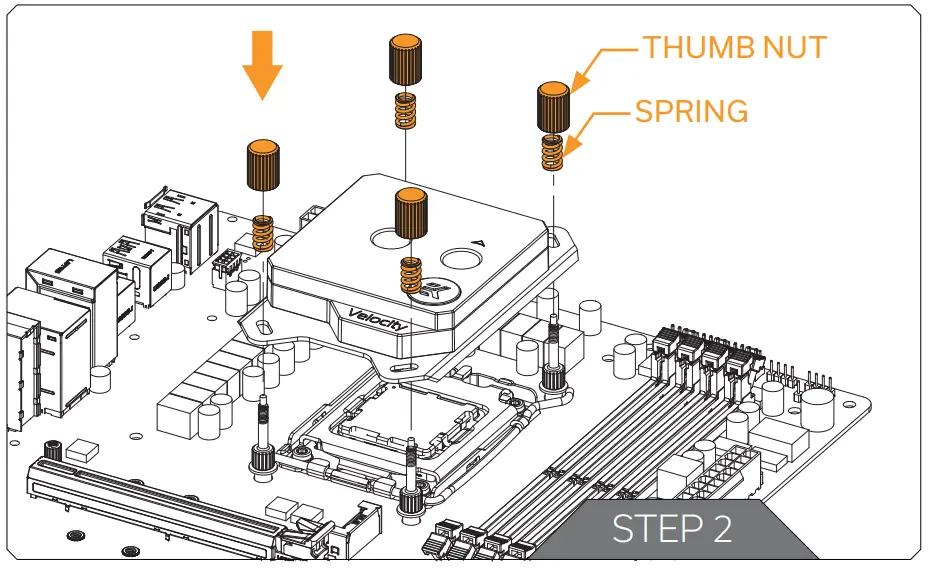 THUMB NUT
SPRING
Velocity
STEP 2