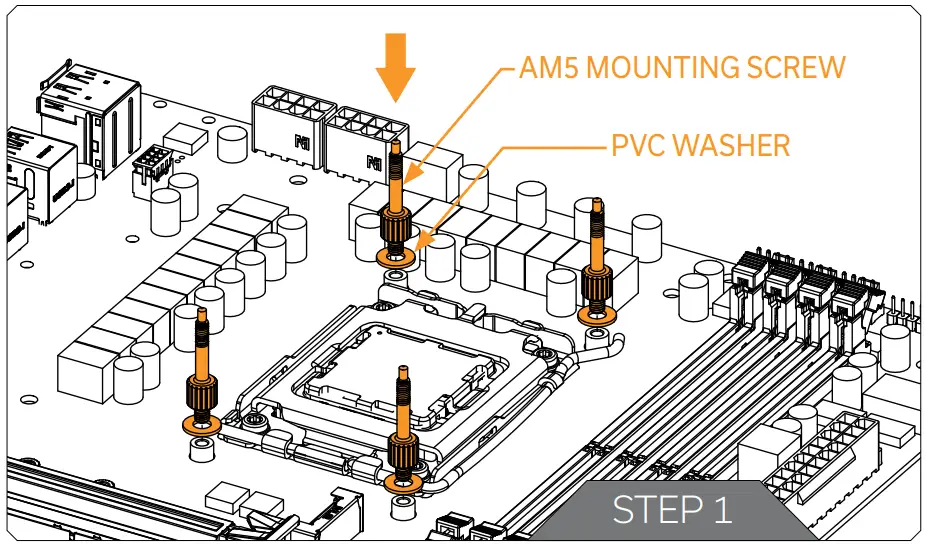 AM5 MOUNTING SCREW
PVC WASHER
STEP 1