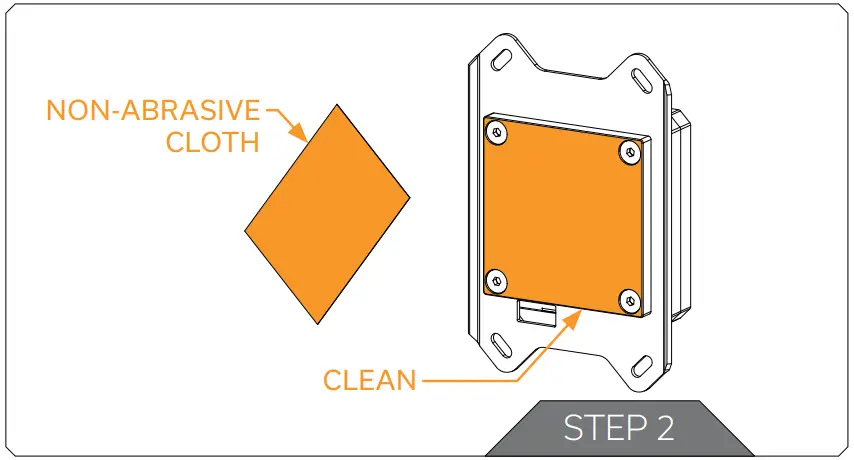 NON-ABRASIVE CLOTH

CLEAN

STEP 2