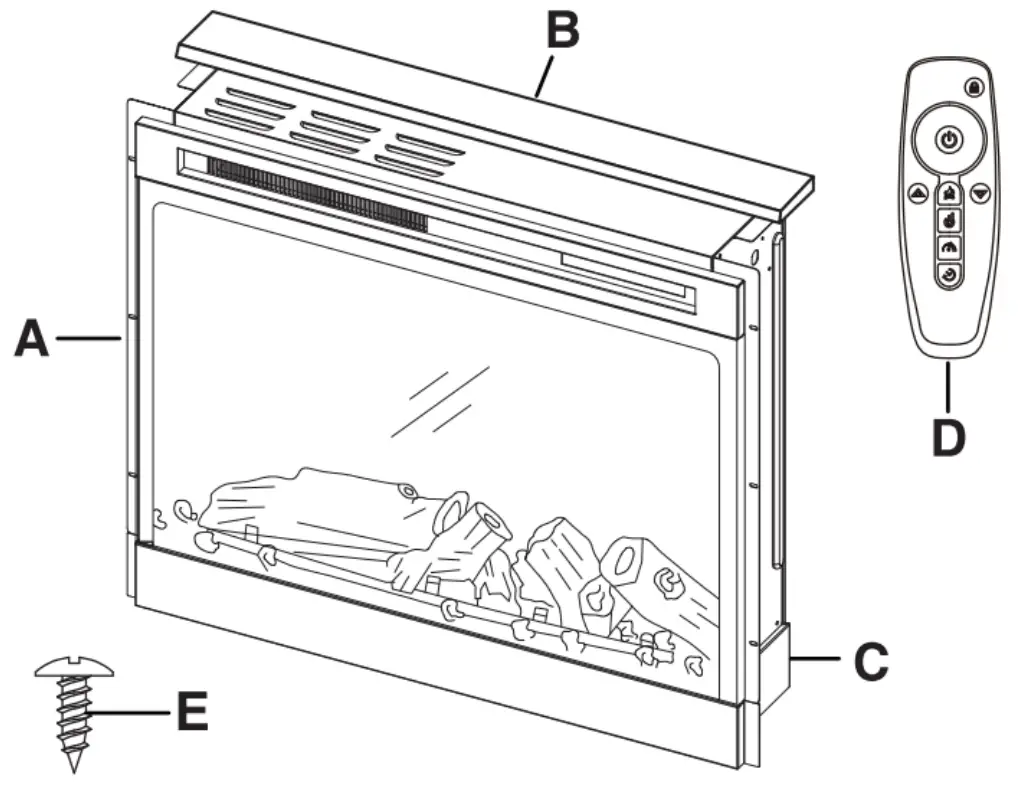 B
A
D
C
E