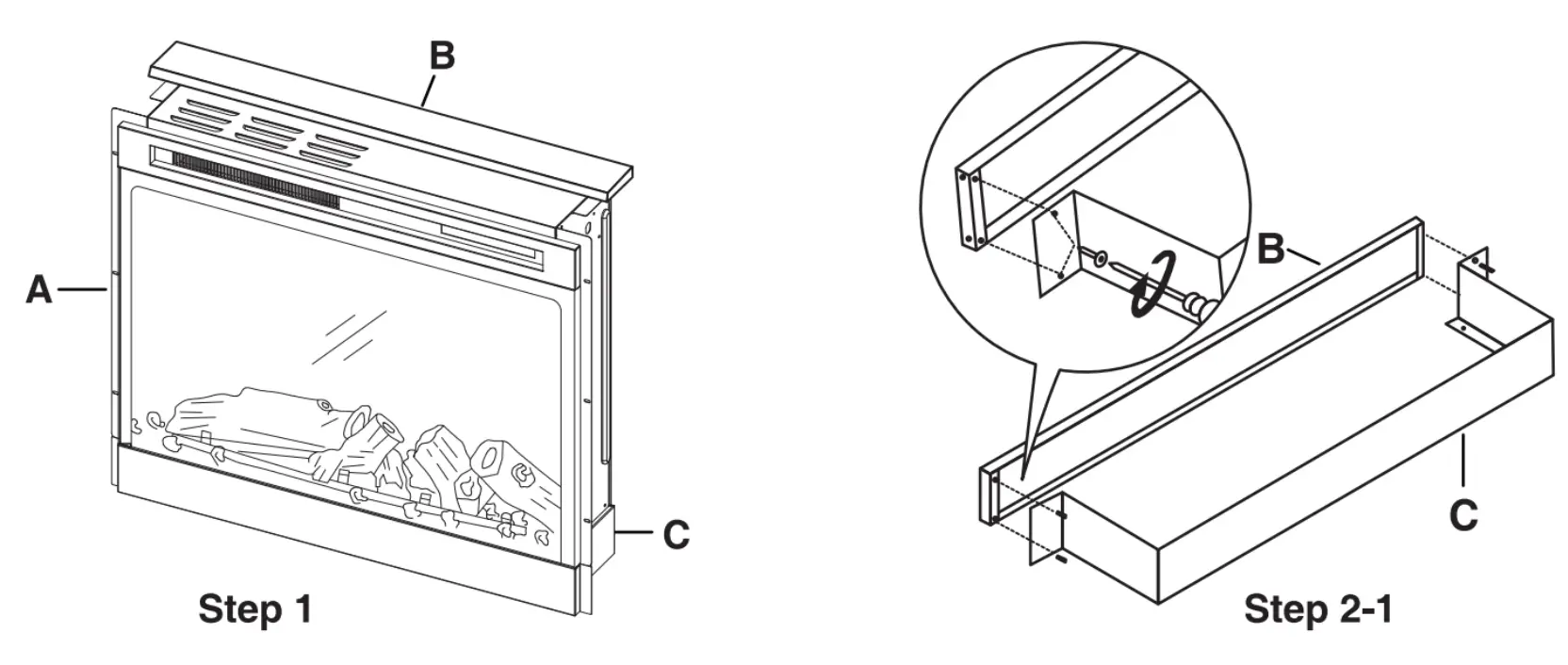 B

A

C

Step 1

B

C

Step 2-1