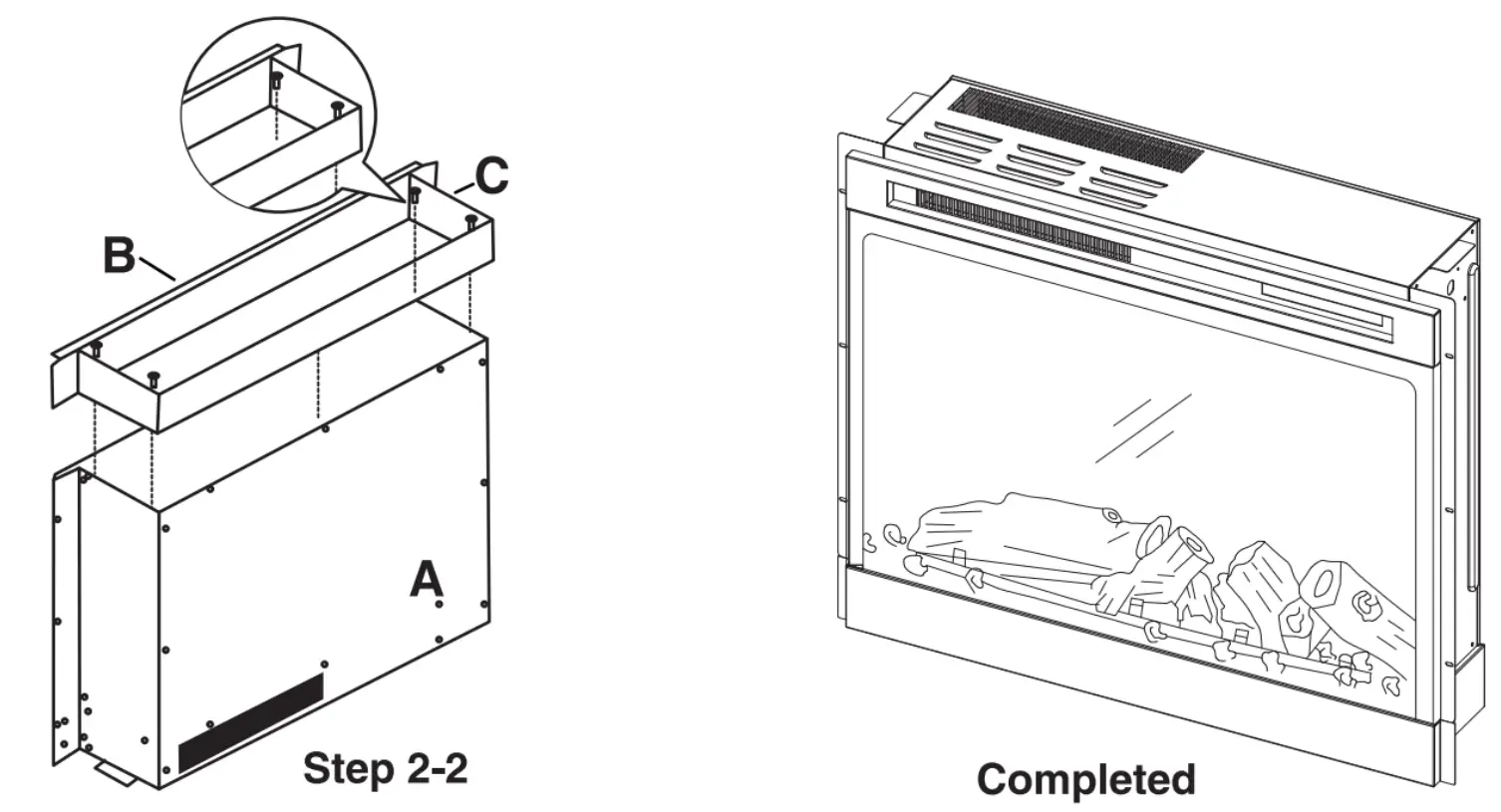 C

B

A

Step 2-2

Completed