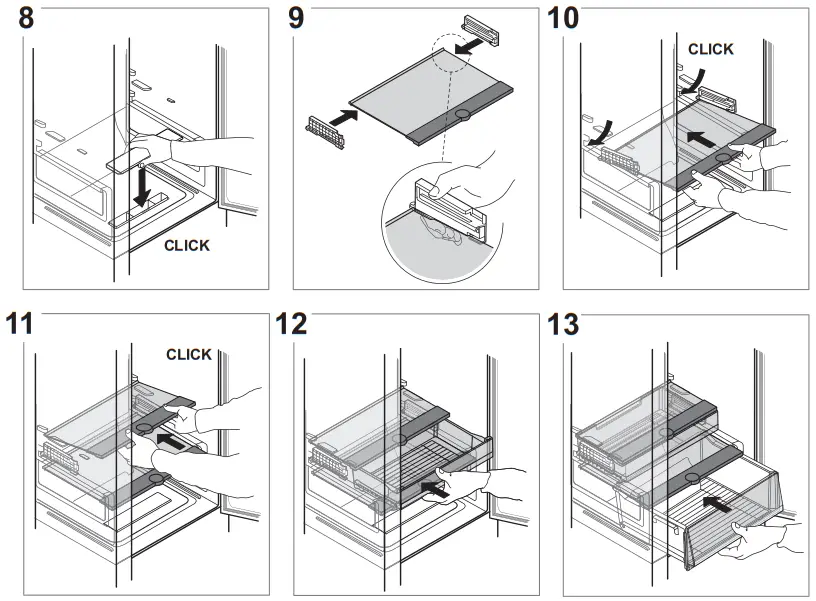 8

CLICK

9

10

CLICK

11

CLICK

12

13