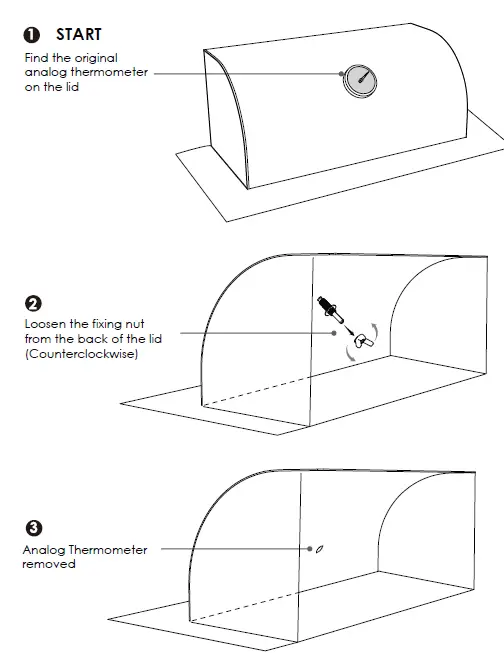 ❶ START

Find the original analog thermometer on the lid

❷

Loosen the fixing nut from the back of the lid (Counterclockwise)

❸

Analog Thermometer removed