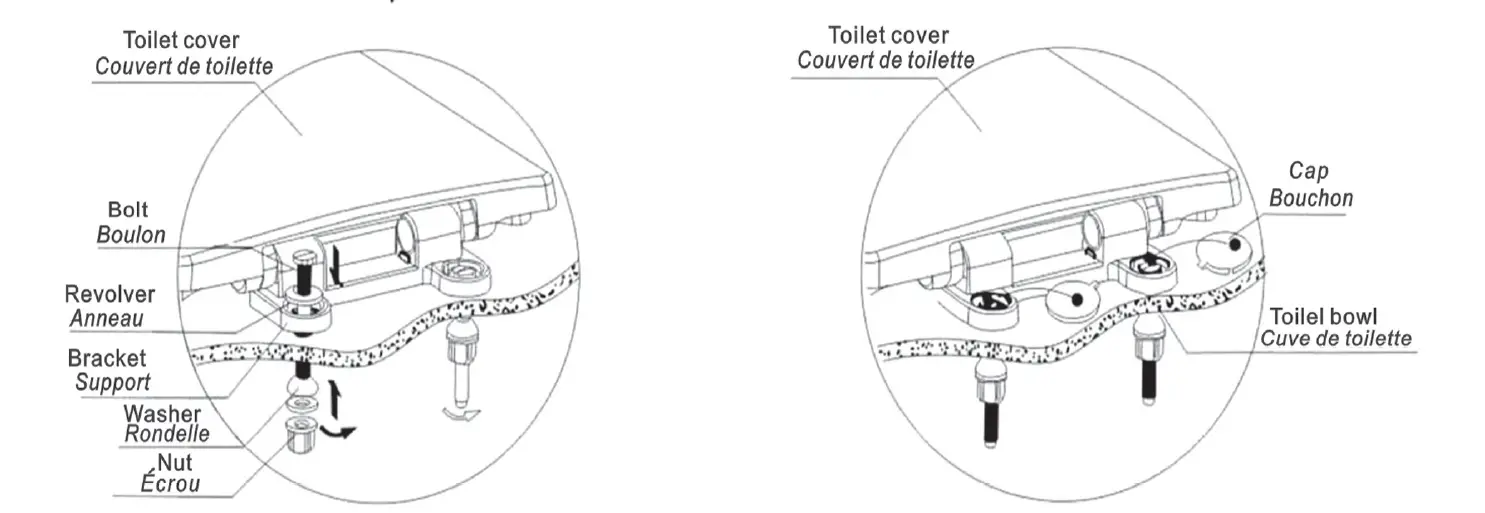 Toilet cover
Couvert de toilette

Bolt
Boulon

Revolver
Anneau

Bracket
Support

Washer
Rondelle

Nut
Écrou

Toilet cover
Couvert de toilette

Cap
Bouchon

Toilel bowl
Cuve de toilette