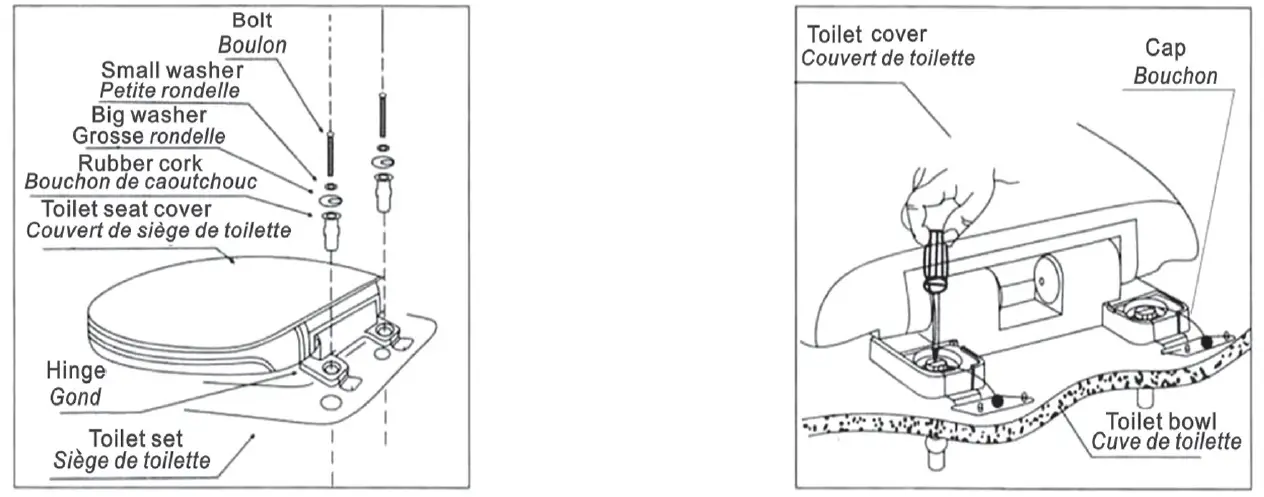 Bolt
Boulon
Small washer
Petite rondelle
Big washer
Grosse rondelle
Rubber cork
Bouchon de caoutchouc
Toilet seat cover
Couvert de siège de toilette
Hinge
Gond
Toilet set
Siège de toilette

Toilet cover
Couvert de toilette
Cap
Bouchon
Toilet bowl
Cuve de toilette