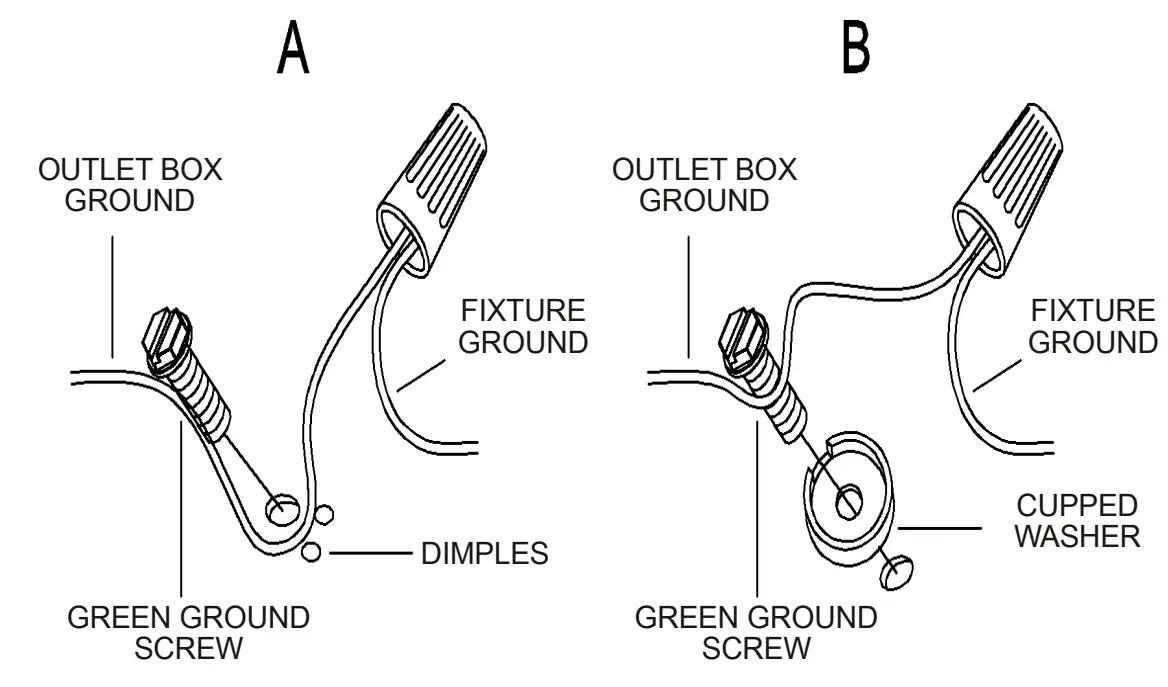 A

OUTLET BOX GROUND

FIXTURE GROUND

DIMPLES

GREEN GROUND SCREW

B

OUTLET BOX GROUND

FIXTURE GROUND

CUPPED WASHER

GREEN GROUND SCREW