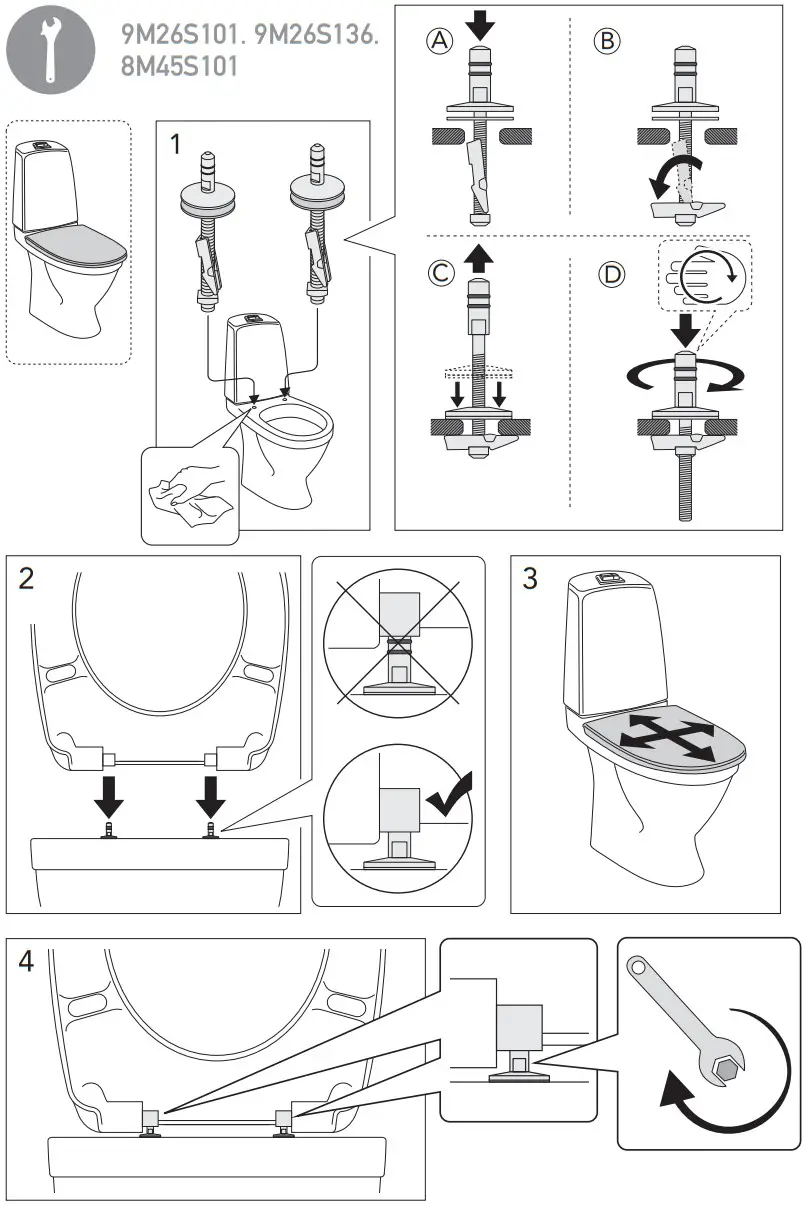 9M26S101. 9M26S136. 8M45S101

1

A

B

C

D

2

3

4