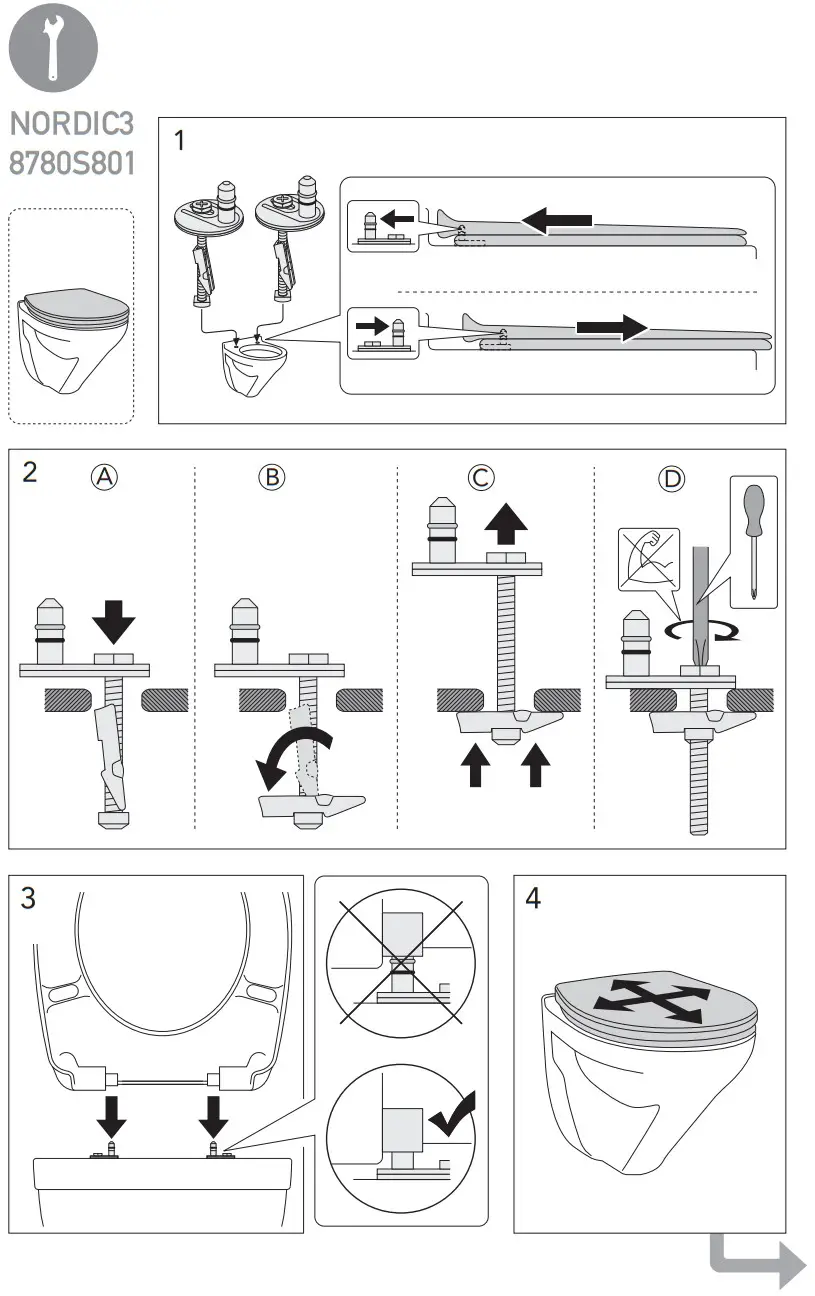 NORDIC3
8780S801

1

2 A B C D

3

4