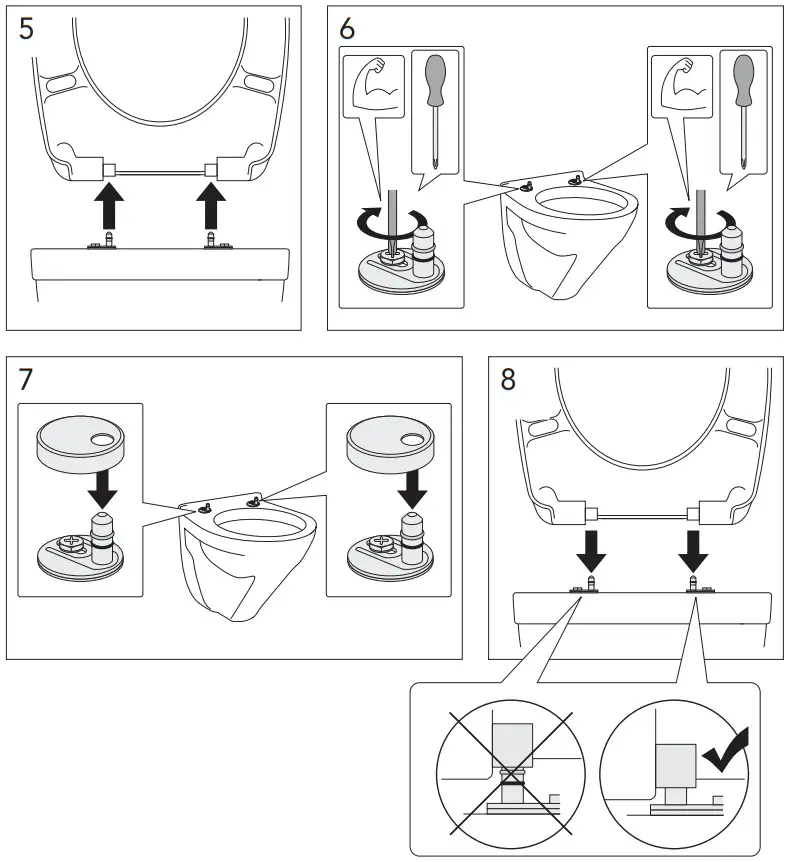 5

6

7

8