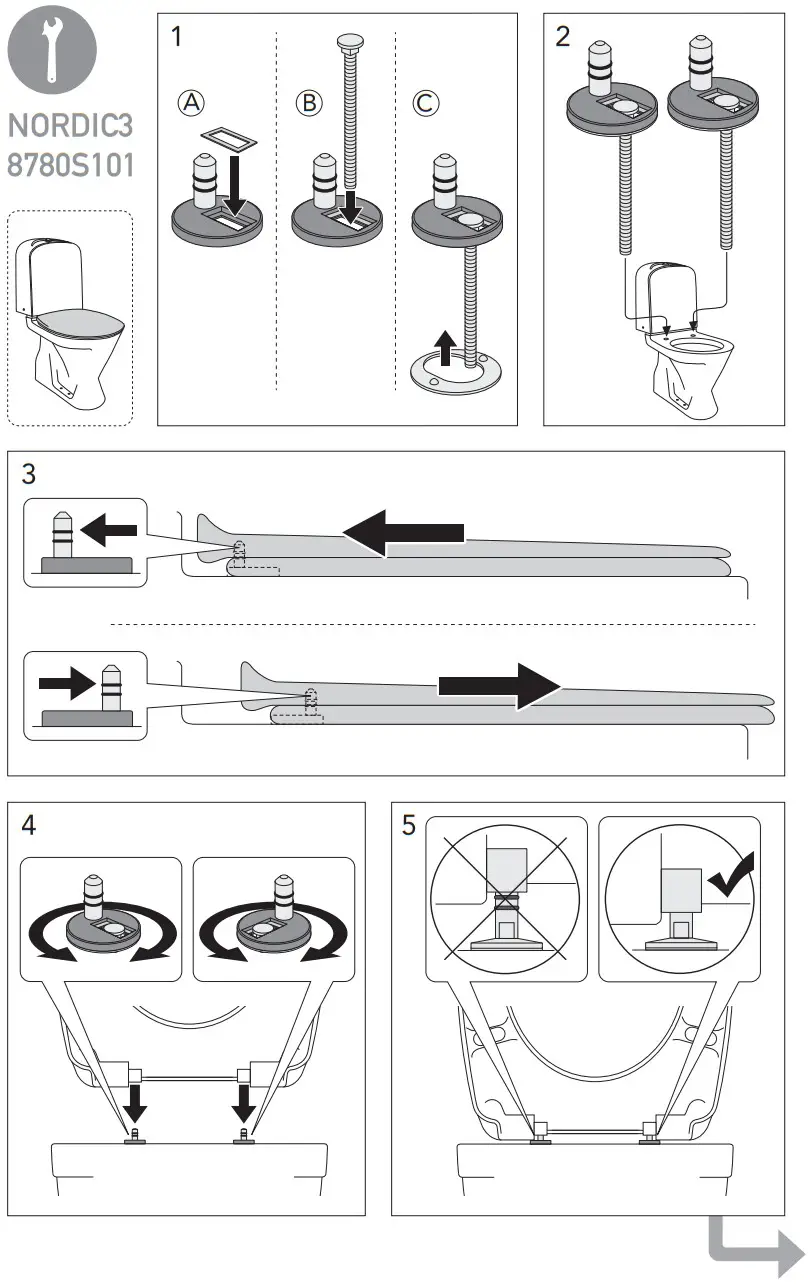 NORDIC3
8780S101

1

A

B

C

2

3

4

5