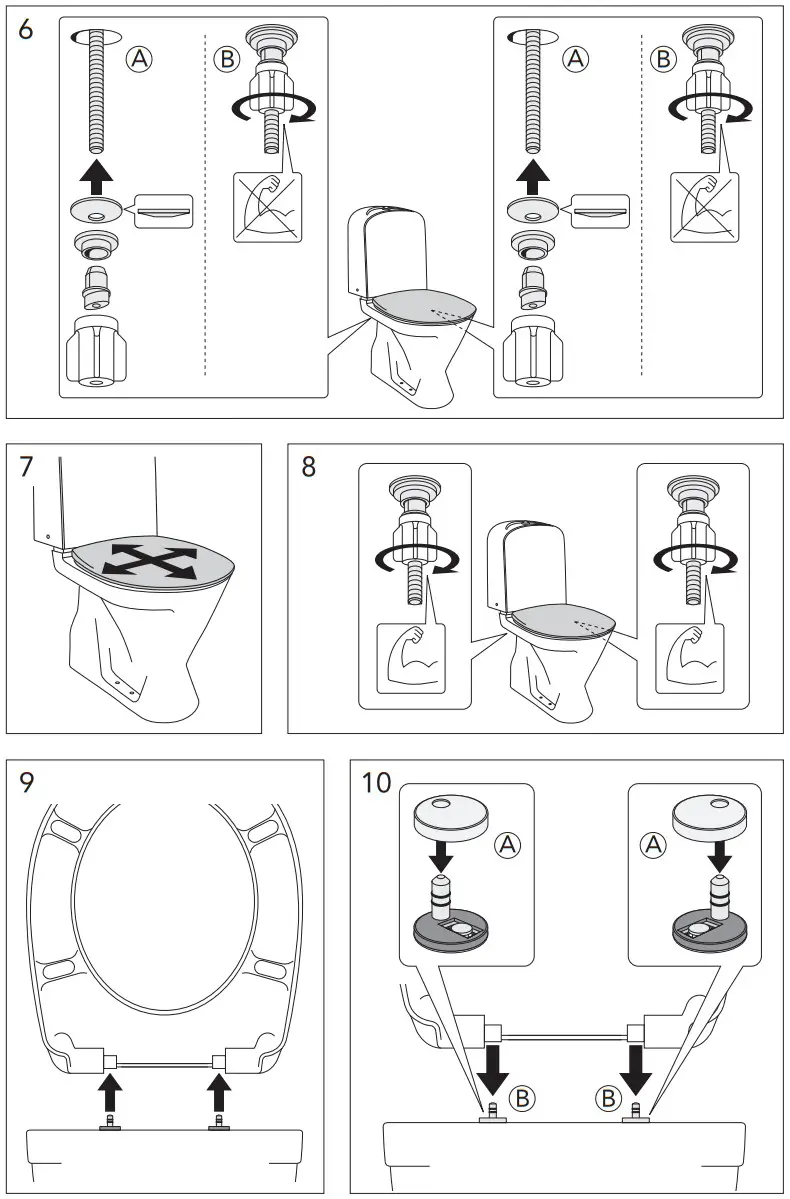 6

A

B

A

B

7

8

9

10

A

A

B

B