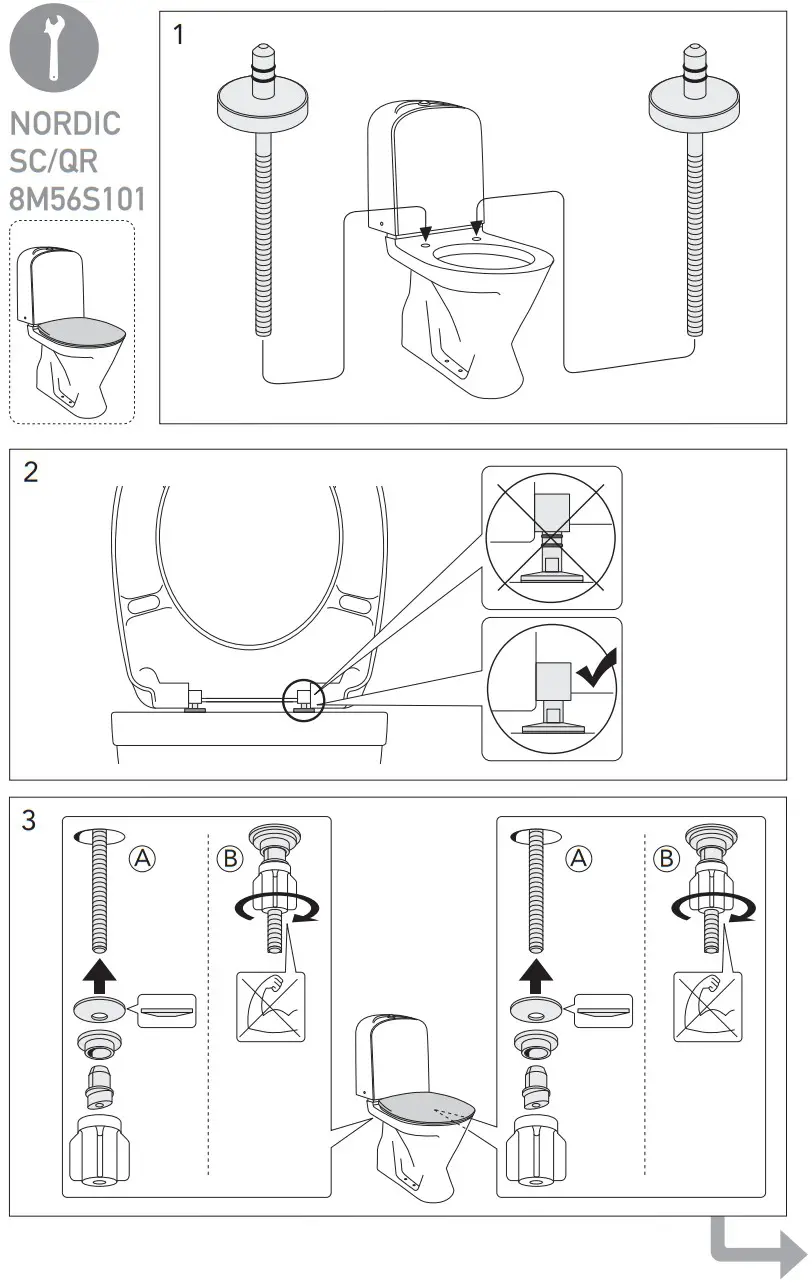 NORDIC
SC/QR
8M56S101

1

2

3

A

B

A

B